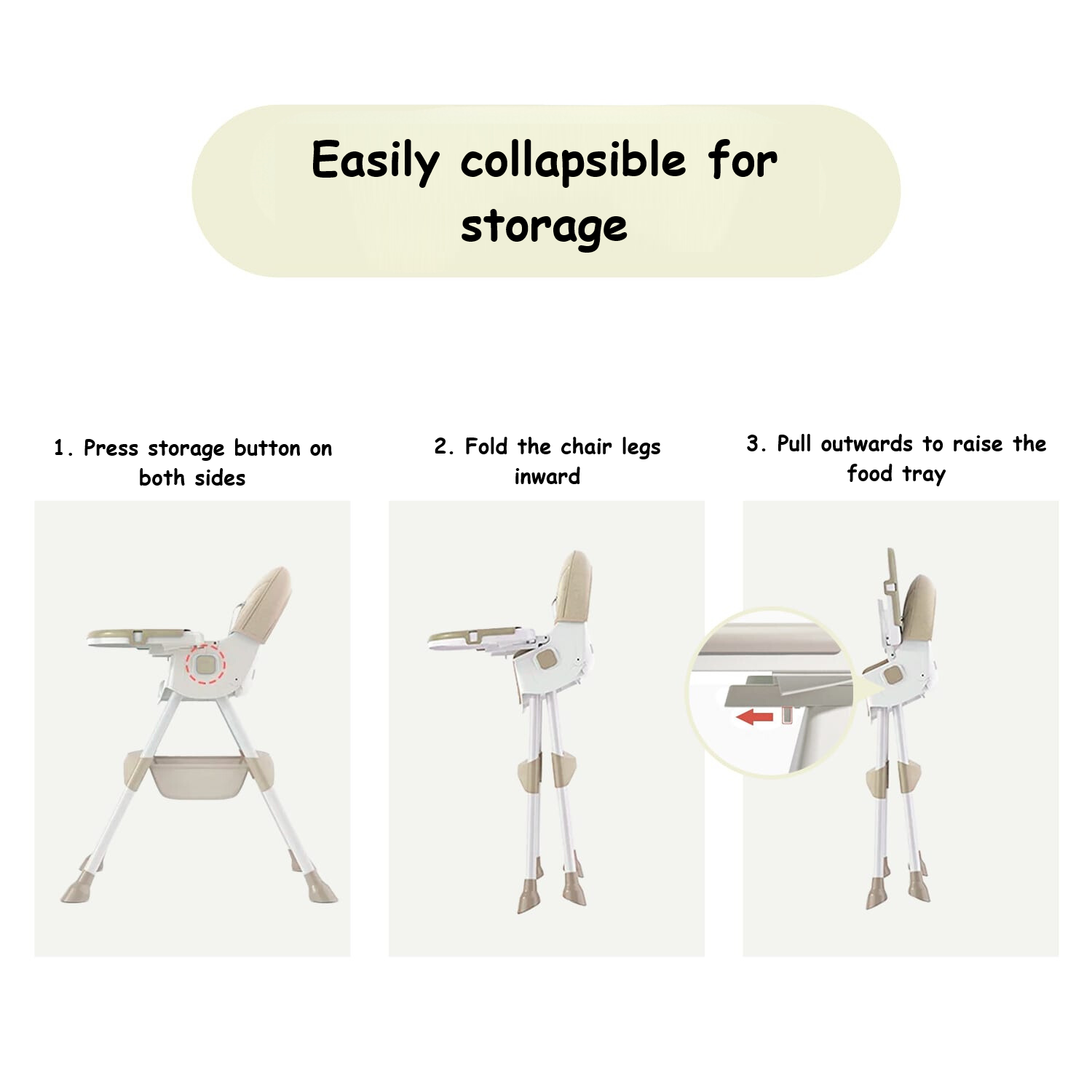 Easily collapsible for storage

1. Press storage button on both sides

2. Fold the chair legs inward

3. Pull outwards to raise the food tray